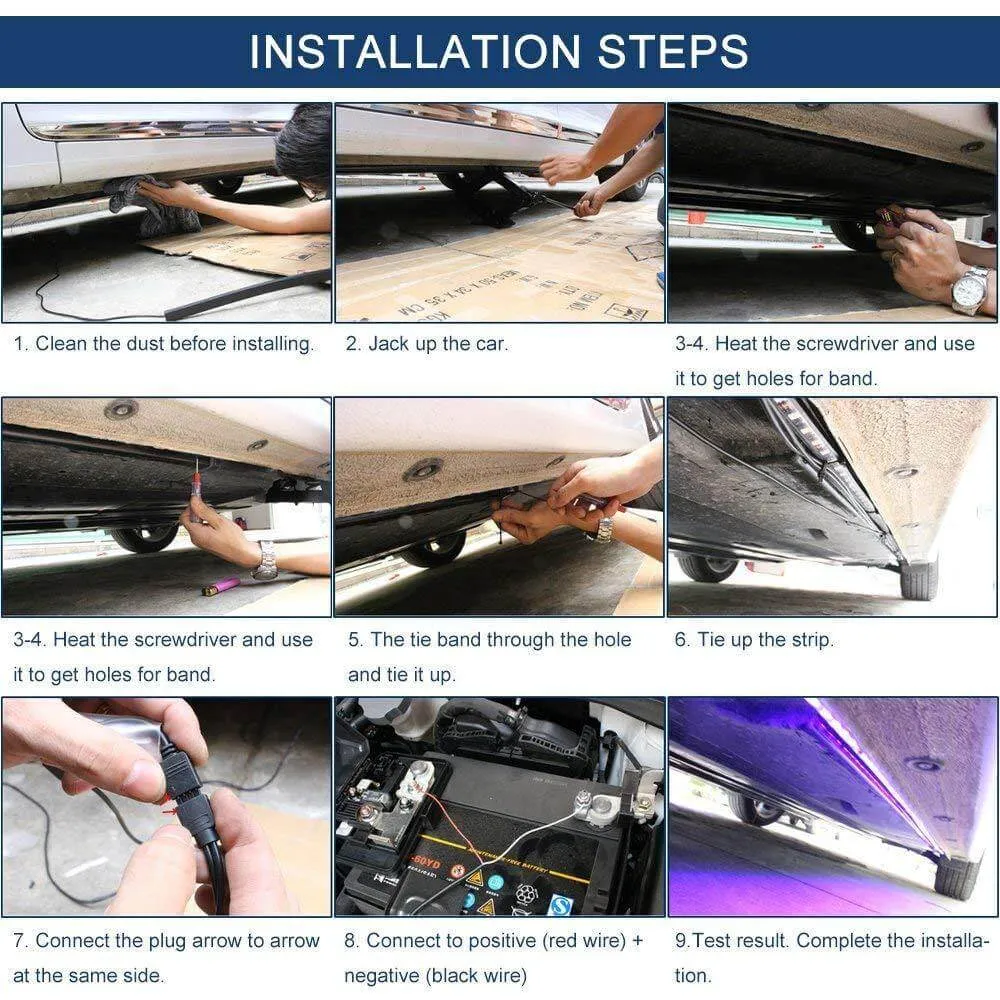 INSTALLATION STEPS

1. Clean the dust before installing.

2. Jack up the car.

3-4. Heat the screwdriver and use it to get holes for band.

3-4. Heat the screwdriver and use it to get holes for band.

5. The tie band through the hole and tie it up.

6. Tie up the strip.

7. Connect the plug arrow to arrow at the same side.

8. Connect to positive (red wire) + negative (black wire)

9.Test result. Complete the installation.